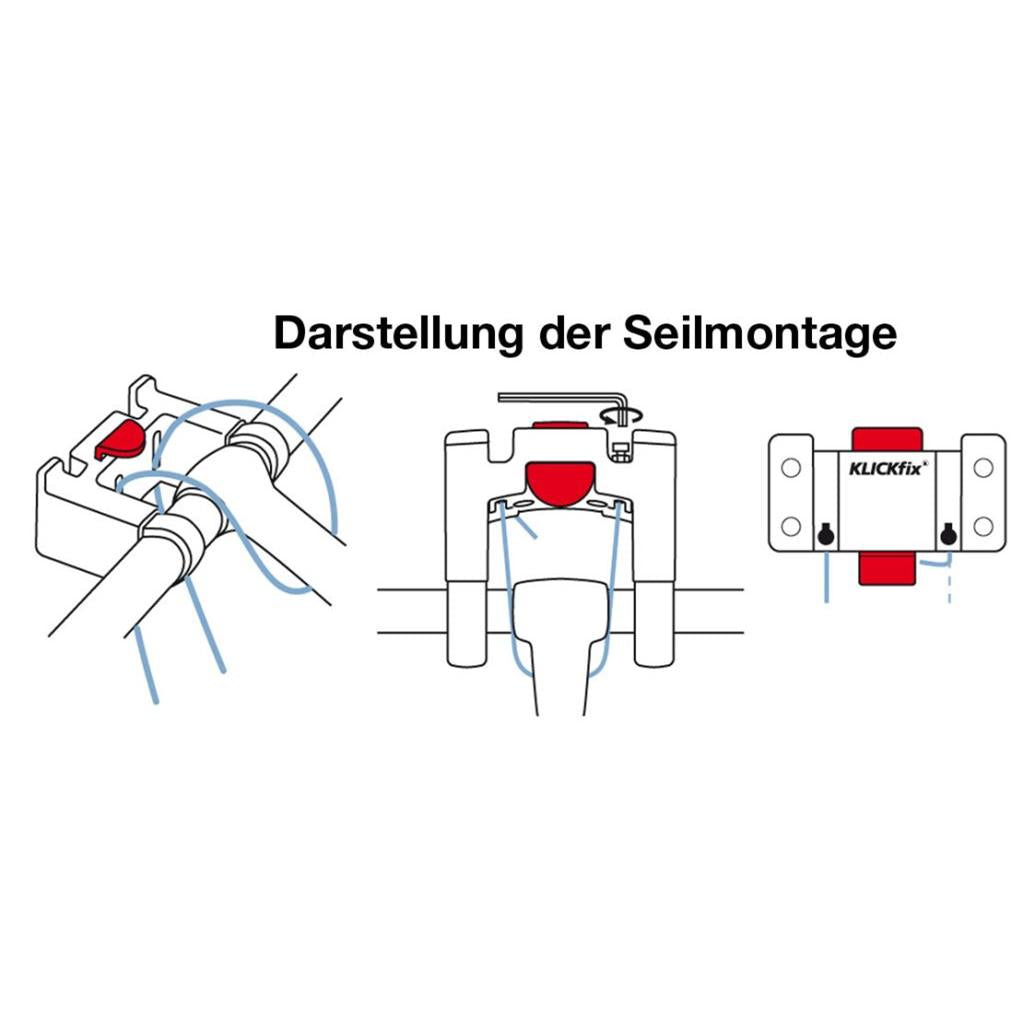 Darstellung der Seilmontage

KLICKfix®